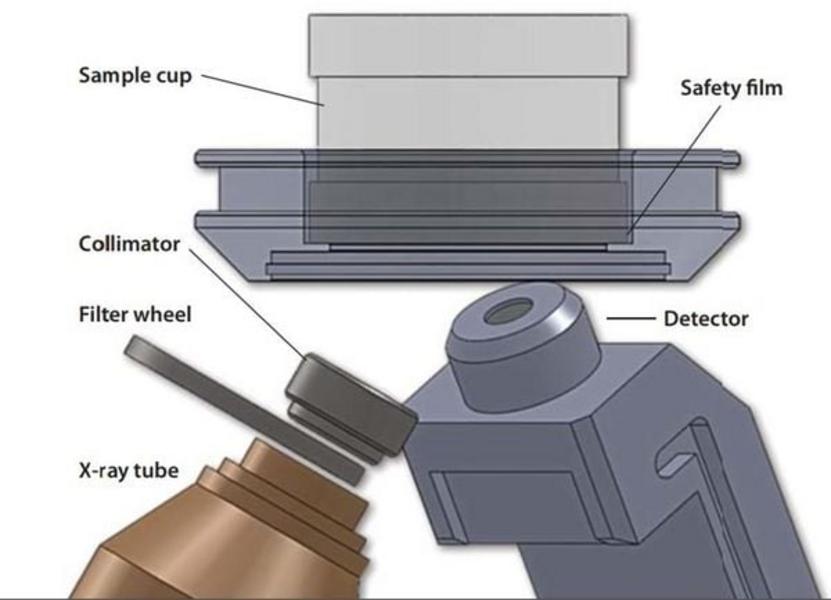 Sample cup
Safety film
Collimator
Filter wheel
Detector
X-ray tube